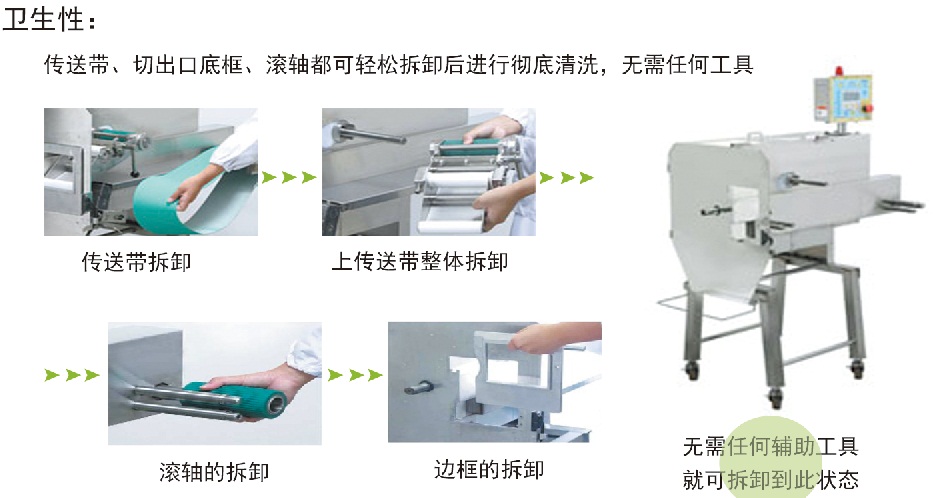 卫生性：

传送带、切出口底框、滚轴都可轻松拆卸后进行彻底清洗，无需任何工具

传送带拆卸

上传送带整体拆卸

滚轴的拆卸

边框的拆卸

无需任何辅助工具
就可拆卸到此状态